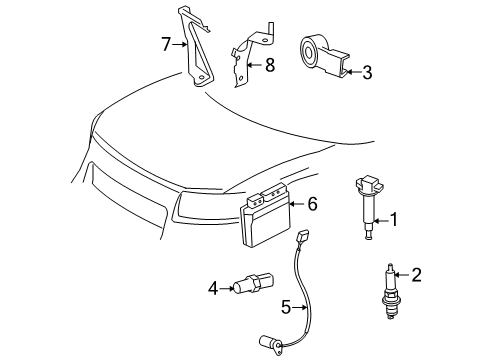 7
8
3
6
1
2
4
5