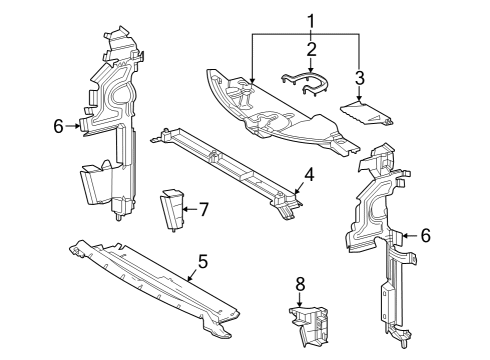 1
2
3
6
4
7
6
5
8