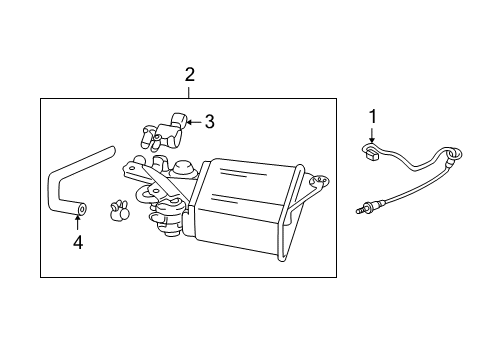 2
3
1
4