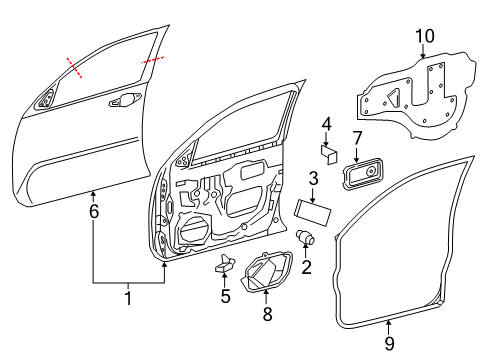 10
4
7
3
6
2
5
1
8
9