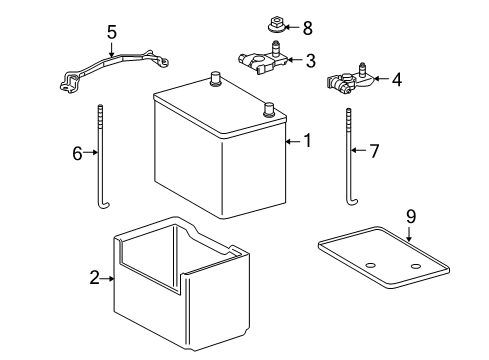 5
8
3
4
1
6
7
9
2