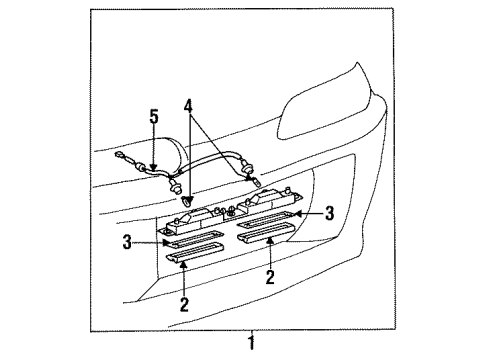 5
4
3
3
2
2
1