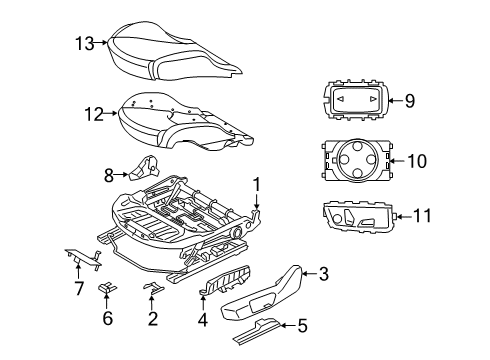 13
12
9
10
8
1
11
7
3
6
2
4
5