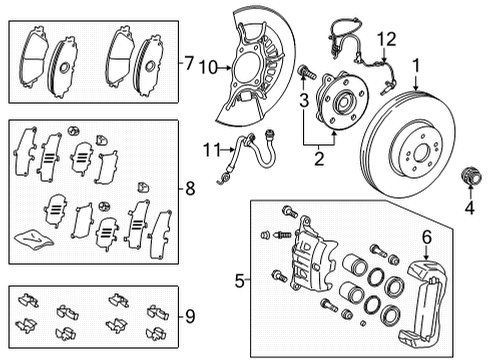 7
10
12
1
3
2
11
8
4
6
5
9