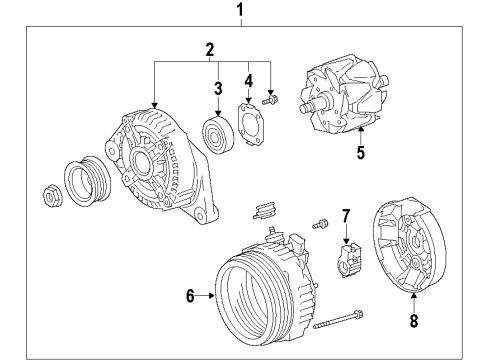 1
2
3
4
5
7
6
8