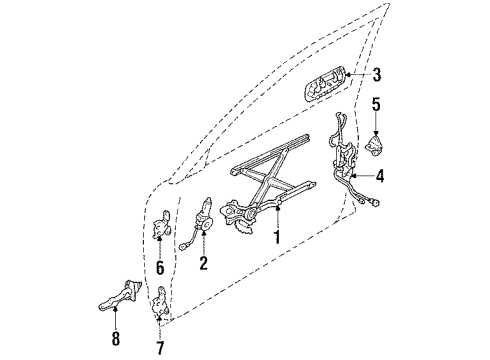 3
5
4
1
2
6
8
7