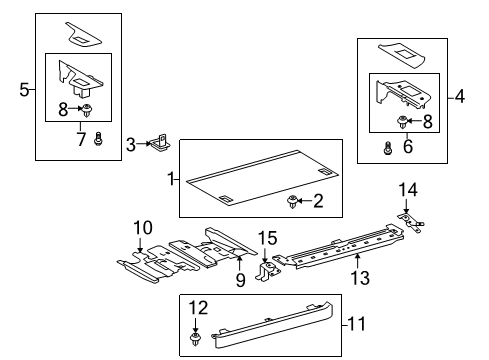 5
8
7
3
4
8
6
1
2
14
10
15
9
13
12
11