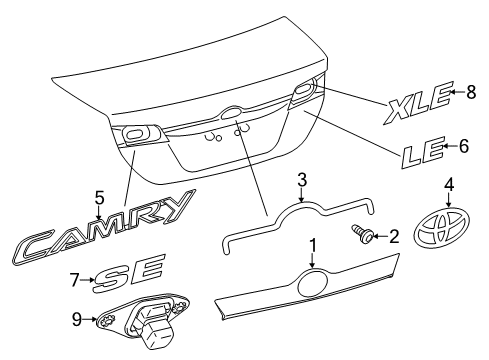 XLE 8
LE 6
3
4
5
CAMRY
2
1
7 SE
9