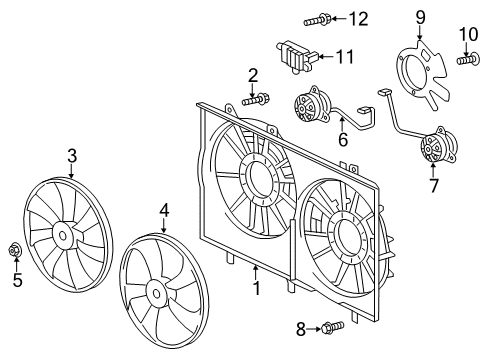 12
9
10
11
2
6
7
3
4
5
1
8