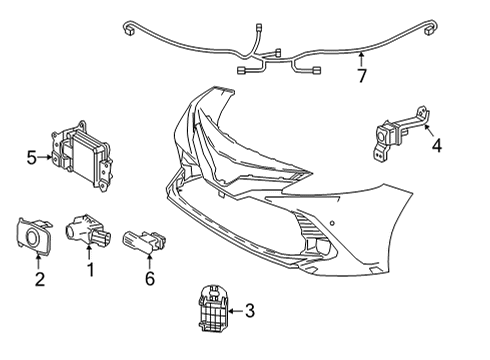 7
4
5
2
1
6
3