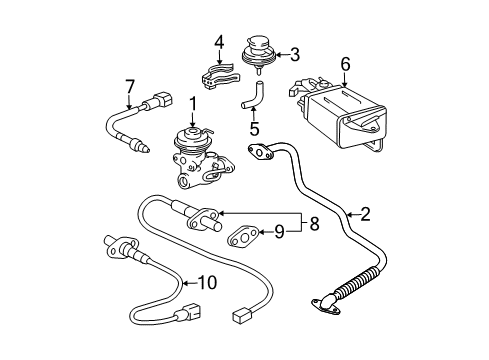 4
3
6
7
1
5
2
8
9
10