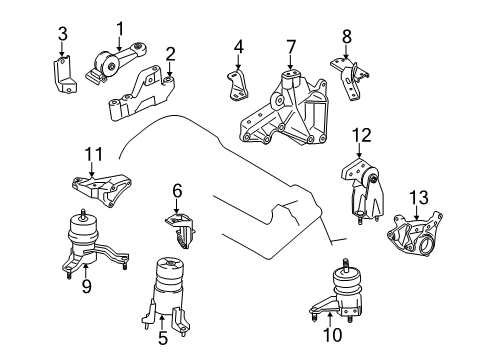 3
1
2
4
7
8
11
12
6
13
9
5
10