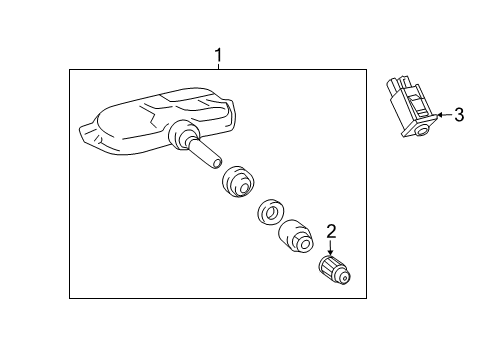 1
3
2