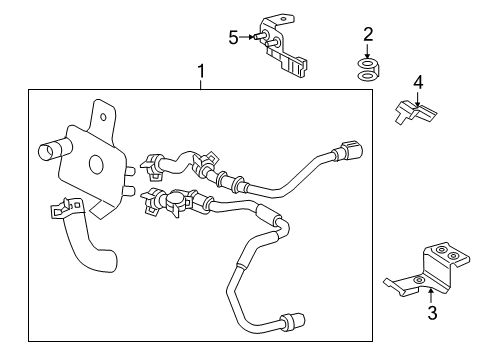 5
2
1
4
3