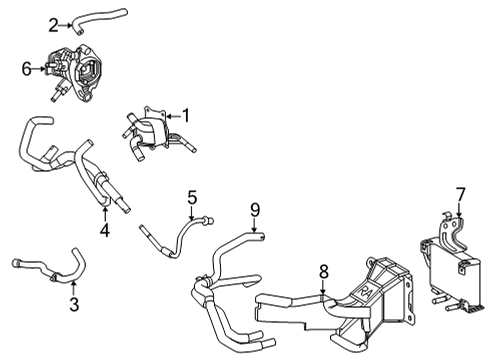 2
6
1
4
5
9
7
3
8
RA