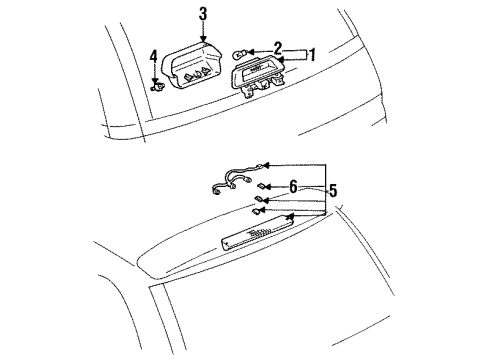 3
4
2
1
6
5