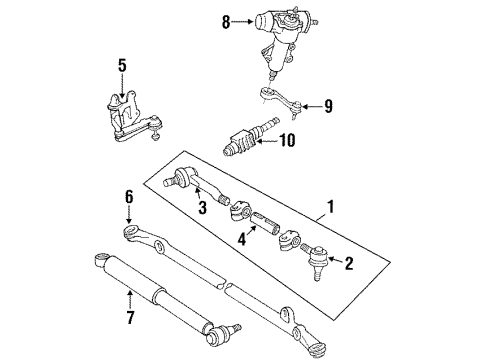 8
5
9
10
6
3
1
4
2
7