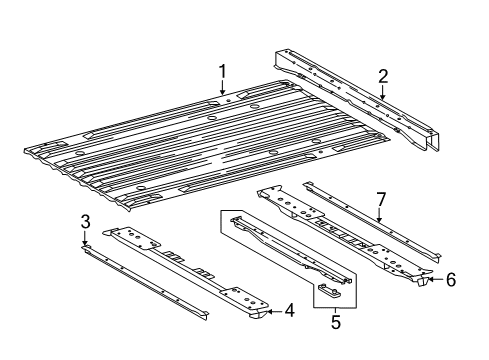 1
2
3
4
5
6
7