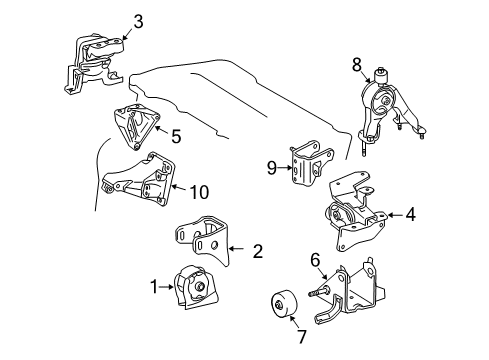 3
8
5
9
10
4
2
6
1
7