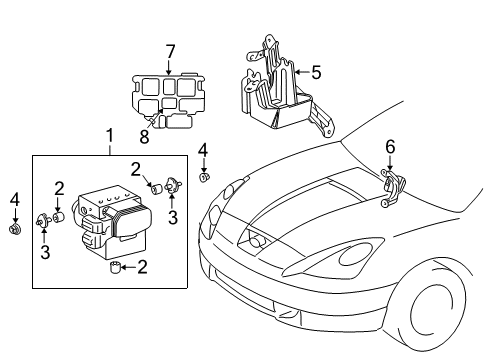 7
5
8
1
4
6
2
2
3
4
3
2