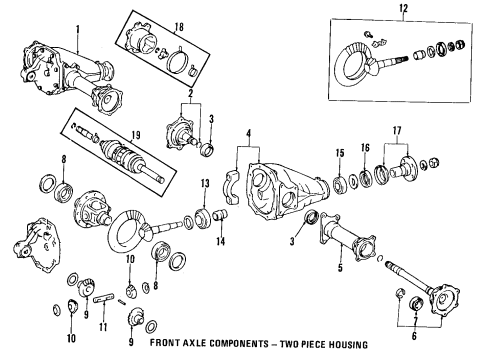 1
18
12
2
3
19
4
17
15
16
8
13
14
3
5
10
8
9
11
10
9
7
6
FRONT AXLE COMPONENTS – TWO PIECE HOUSING