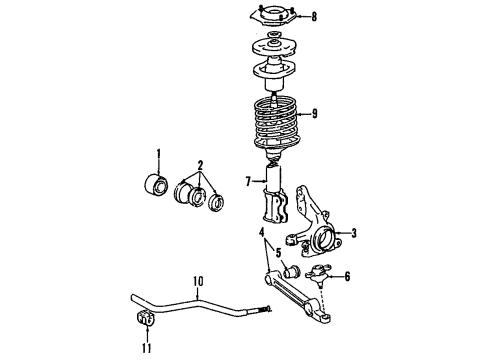 8
9
1
2
7
3
4
5
6
10
11