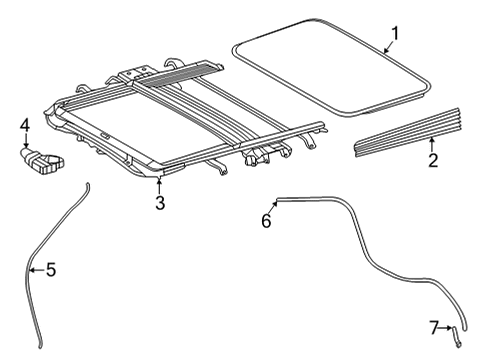 1
4
2
3
6
5
7