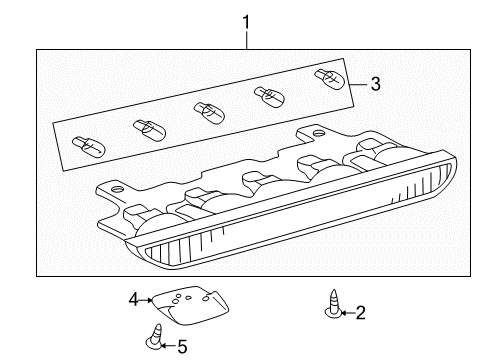 1
3
4
2
5