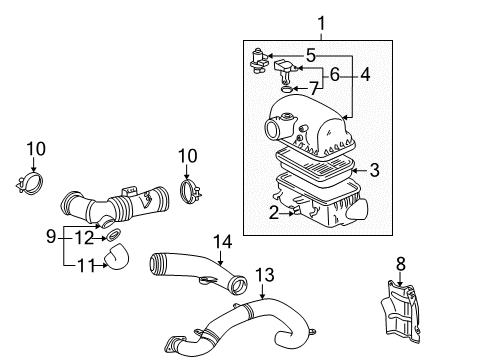 1
5
6
4
7
3
2
10
10
9
12
11
14
13
8