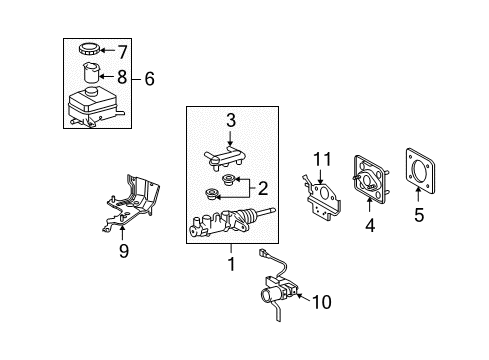 7
8
6
3
2
11
4
5
9
1
10