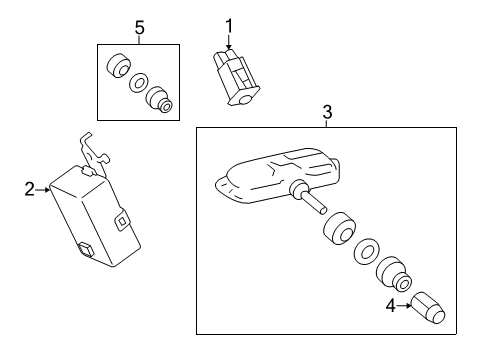 5
1
3
2
4