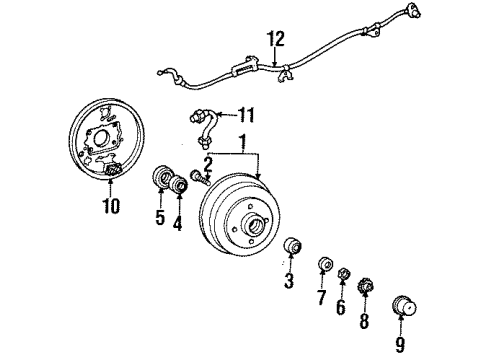 12
11
1
2
10
5
4
3
7
6
8
9