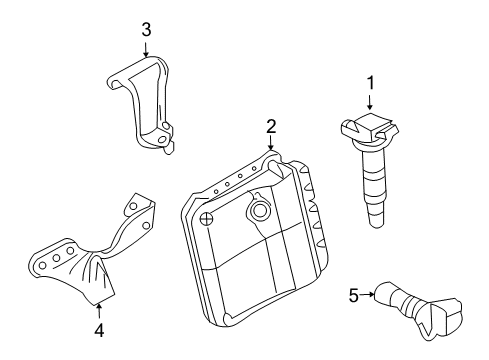 3
1
2
4
5