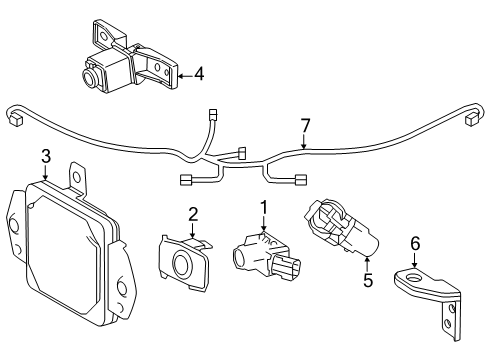 4
7
3
2
1
5
6