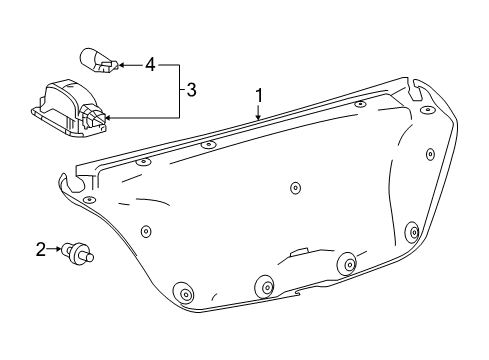 4
3
1
2