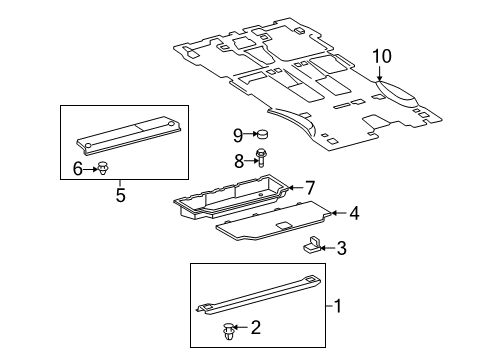 10
9
8
6
5
7
4
3
1
2