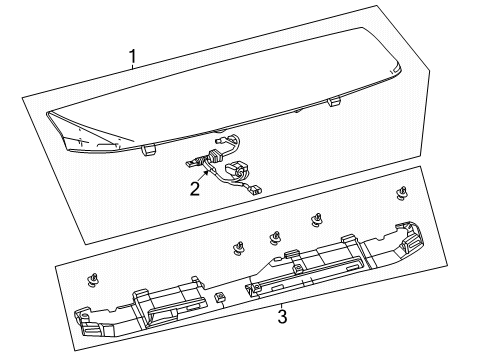 1
2
3