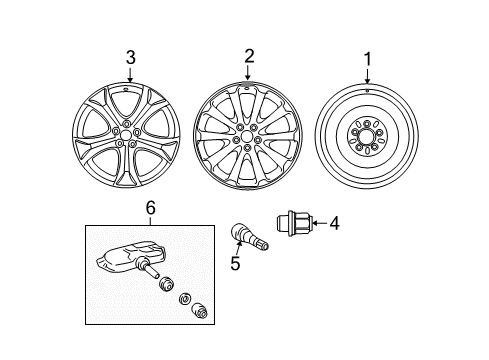 3
2
1
6
4
5