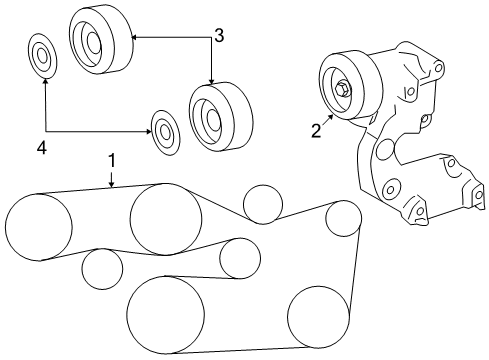 3
2
4
1