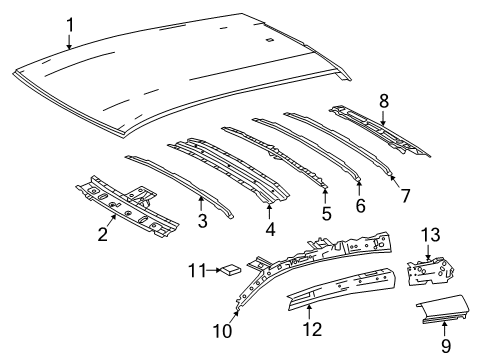 1
8
2
3
4
5
6
7
13
11
10
12
9