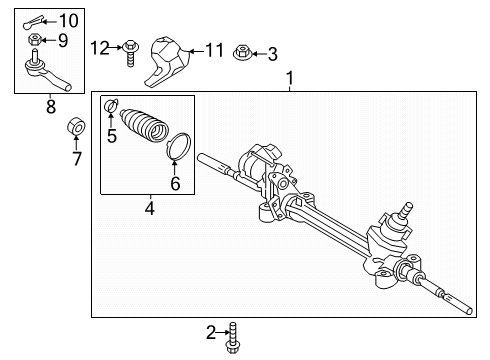 10
9
12
11
3
1
8
5
7
6
4
2