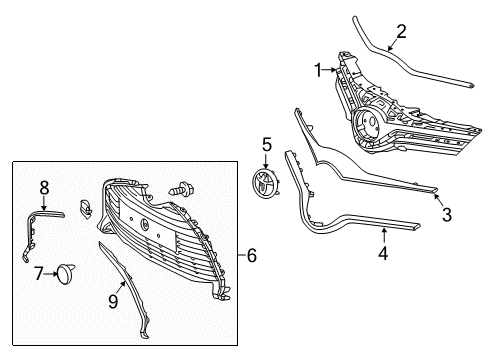 2
1
5
3
4
8
6
7
9