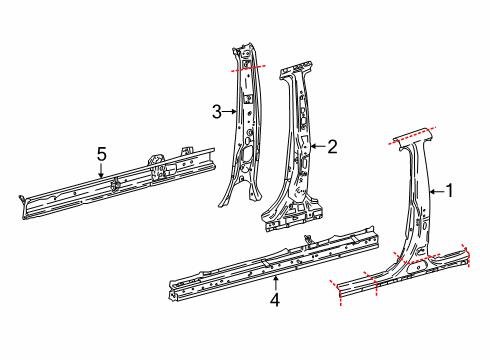 3
2
5
1
4