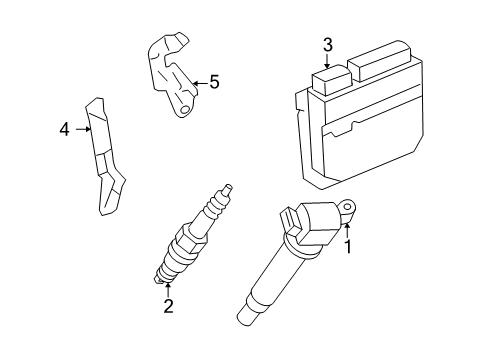 3
5
4
1
2