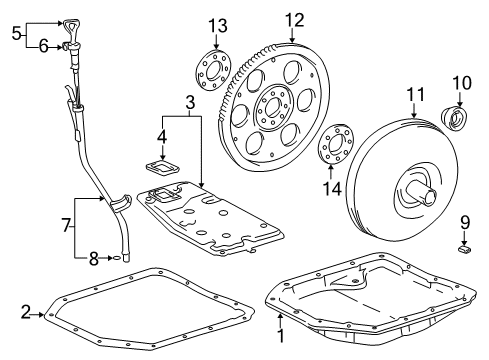 5
6
13
12
10
11
3
4
14
7
9
8
2
1