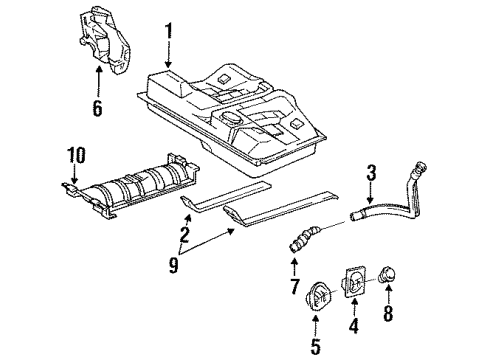 1
6
10
3
2
9
7
8
4
5