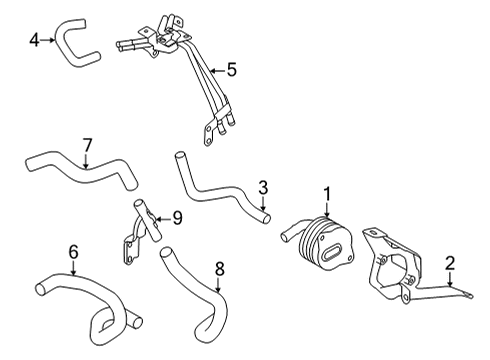 4
5
7
3
1
9
6
8
2