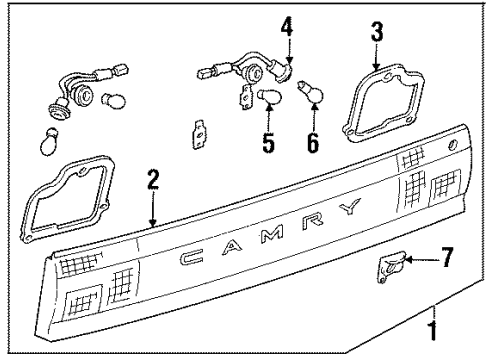 4
3
5
6
2
CAMRY
7
1