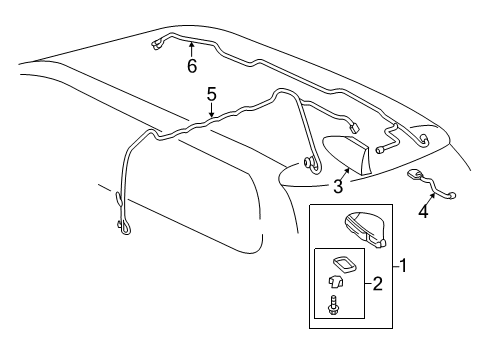 6
5
3
4
1
2