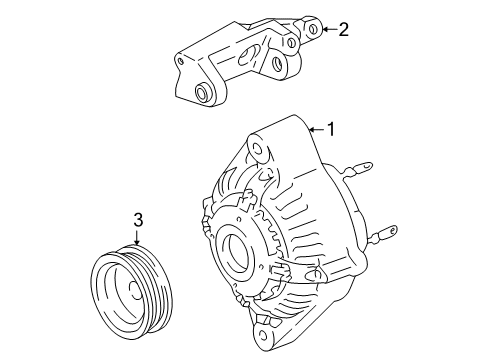 2
1
3